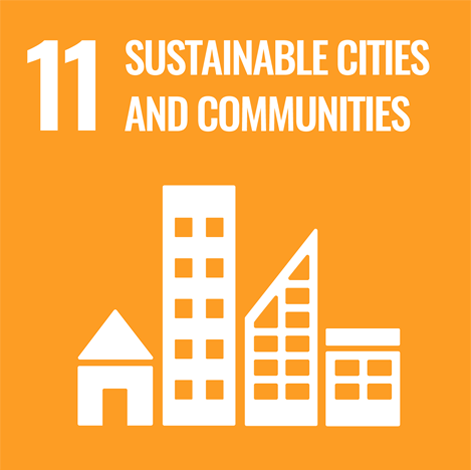 11 SUSTAINABLE CITIES AND COMMUNITIES