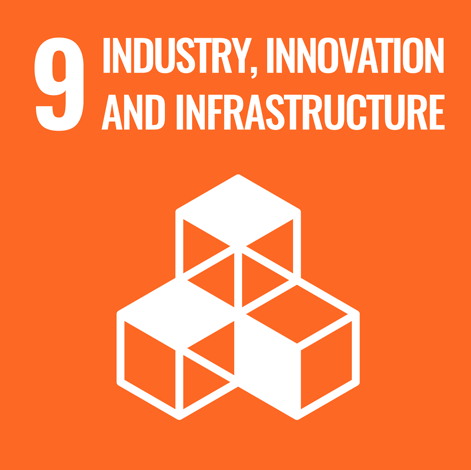 9 INDUSTRY, INNOVATION AND INFRASTRUCTURE