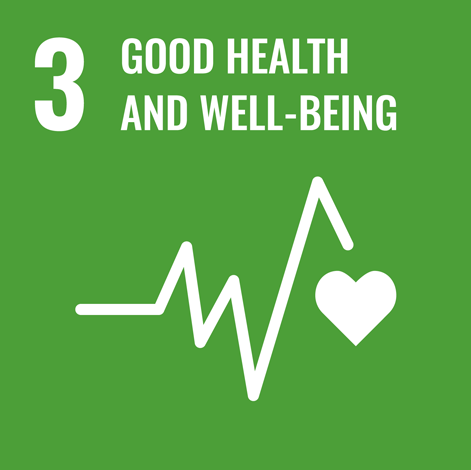 3 GOOD HEALTH AND WELL-BEING