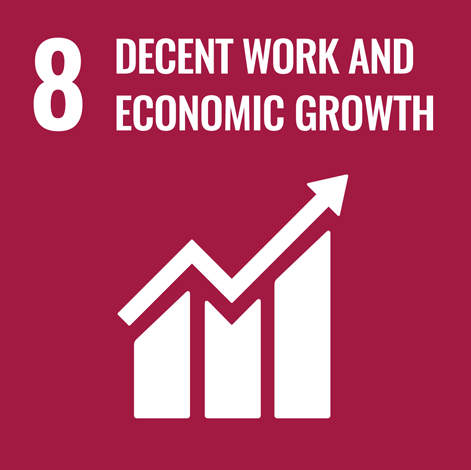 8 DECENT WORK AND ECONOMIC GROWTH